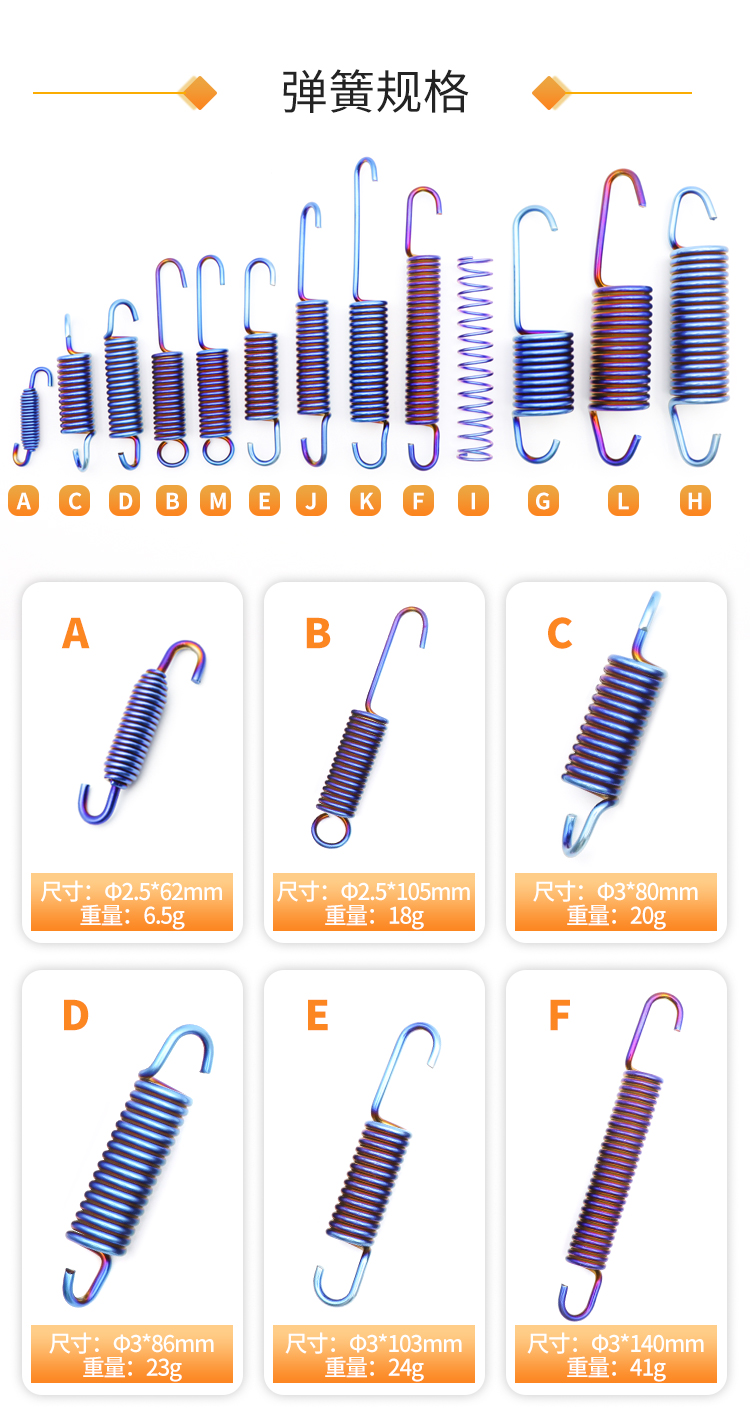 弹簧规格

A C D B M E J K F I G L H

A
尺寸：Φ2.5*62mm
重量：6.5g

B
尺寸：Φ2.5*105mm
重量：18g

C
尺寸：Φ3*80mm
重量：20g

D
尺寸：Φ3*86mm
重量：23g

E
尺寸：Φ3*103mm
重量：24g

F
尺寸：Φ3*140mm
重量：41g