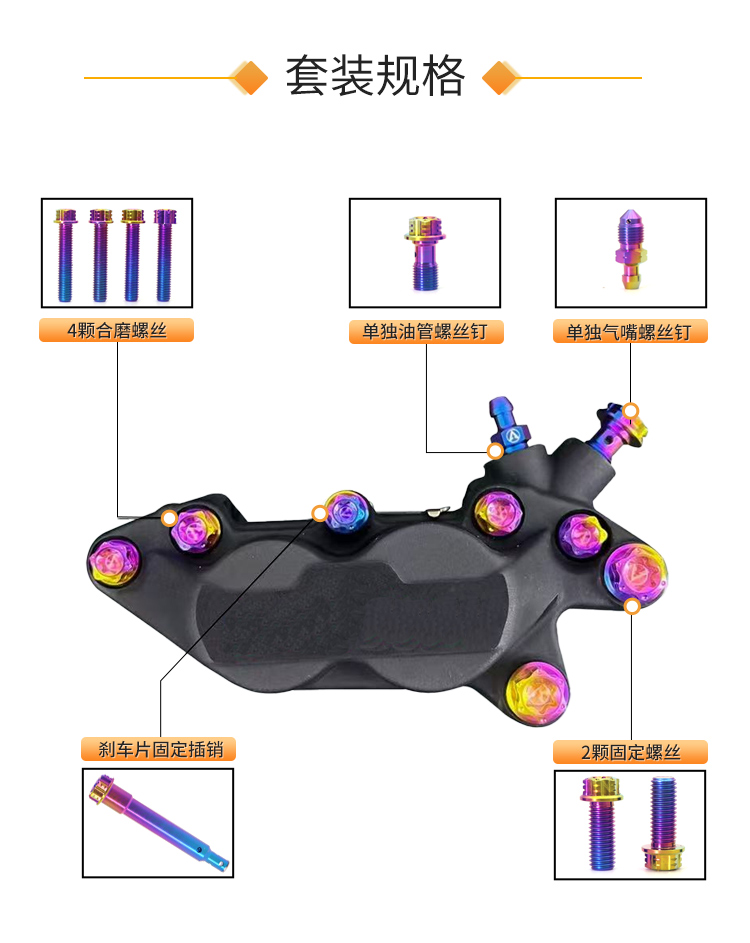 套装规格

4颗合磨螺丝

单独油管螺丝钉

单独气嘴螺丝钉

刹车片固定插销

2颗固定螺丝