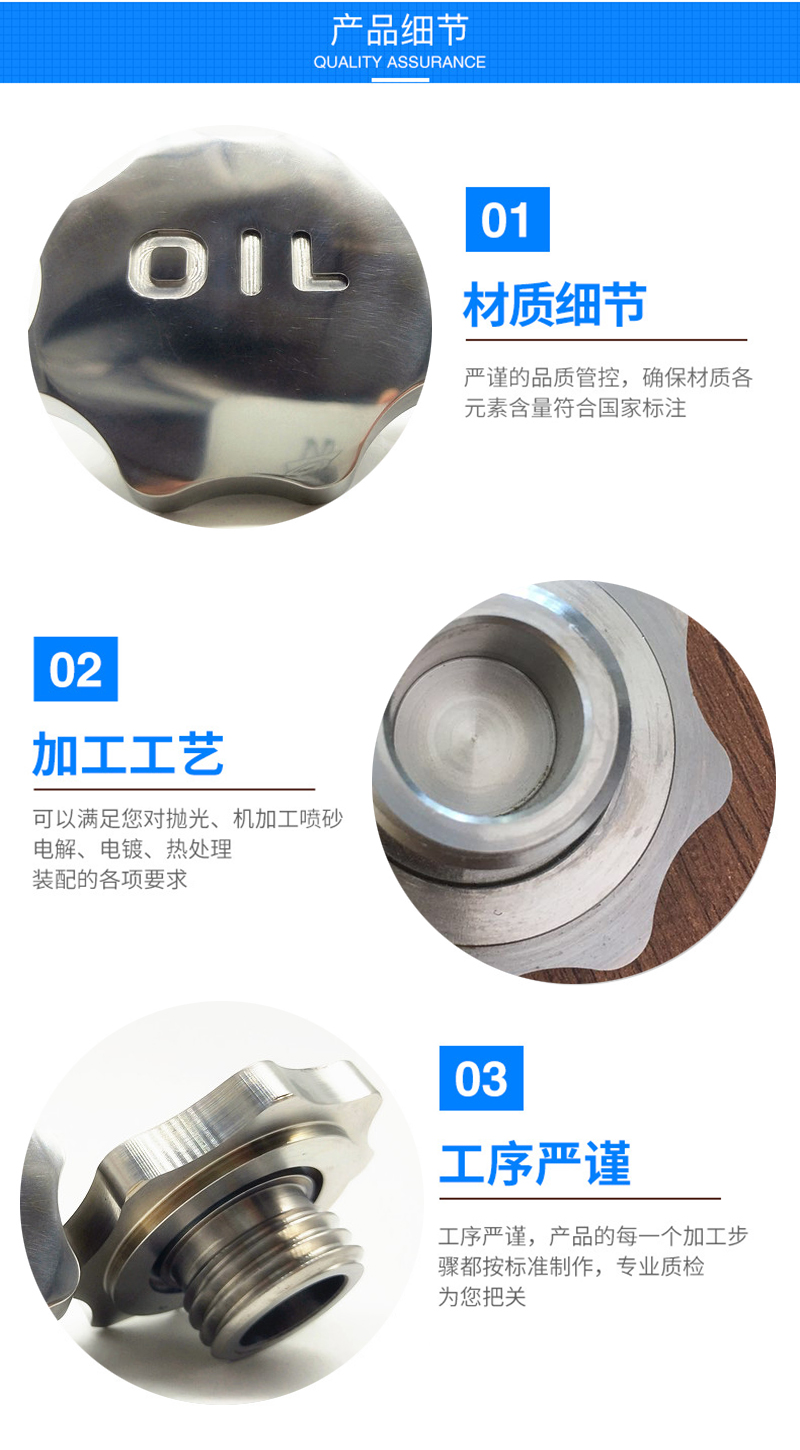 产品细节
QUALITY ASSURANCE

OIL

01
材质细节
严谨的品质管控，确保材质各元素含量符合国家标注

02
加工工艺
可以满足您对抛光、机加工喷砂
电解、电镀、热处理
装配的各项要求

03
工序严谨
工序严谨，产品的每一个加工步骤都按标准制作，专业质检为您把关